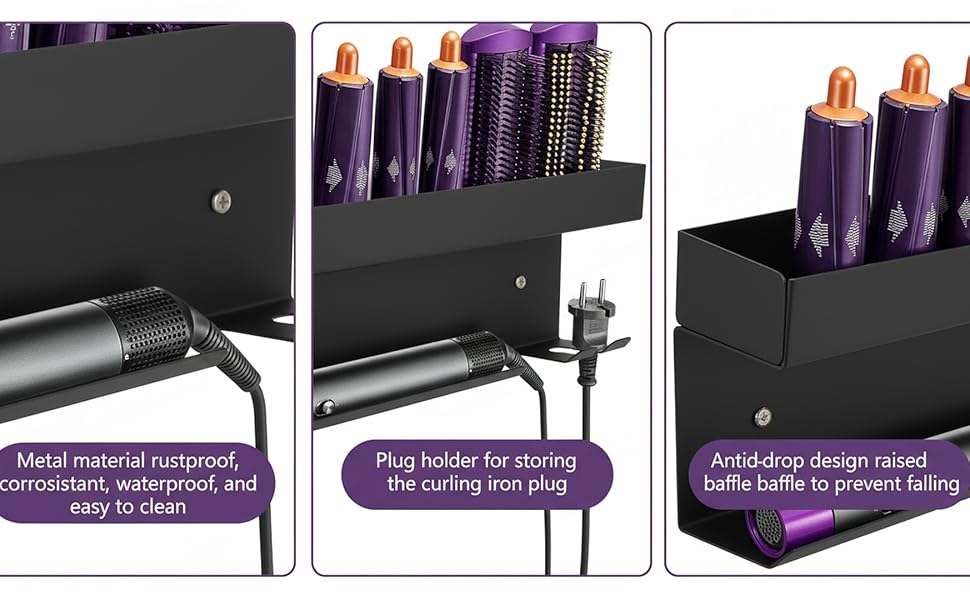 Metal material rustproof, corrosistant, waterproof, and easy to clean

Plug holder for storing the curling iron plug

Antid-drop design raised baffle baffle to prevent falling