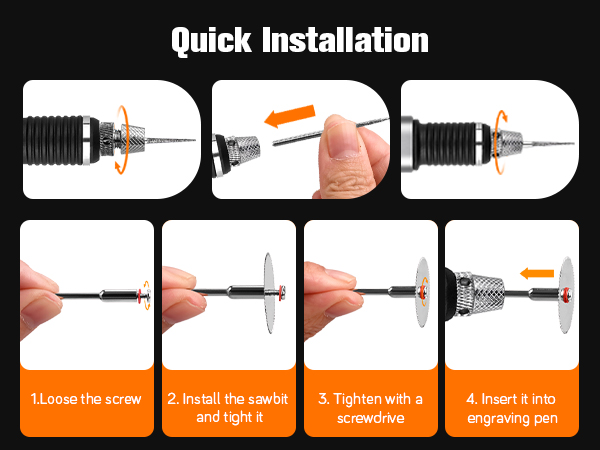 Quick Installation

1.Loose the screw

2. Install the sawbit and tight it

3. Tighten with a screwdrive

4. Insert it into engraving pen