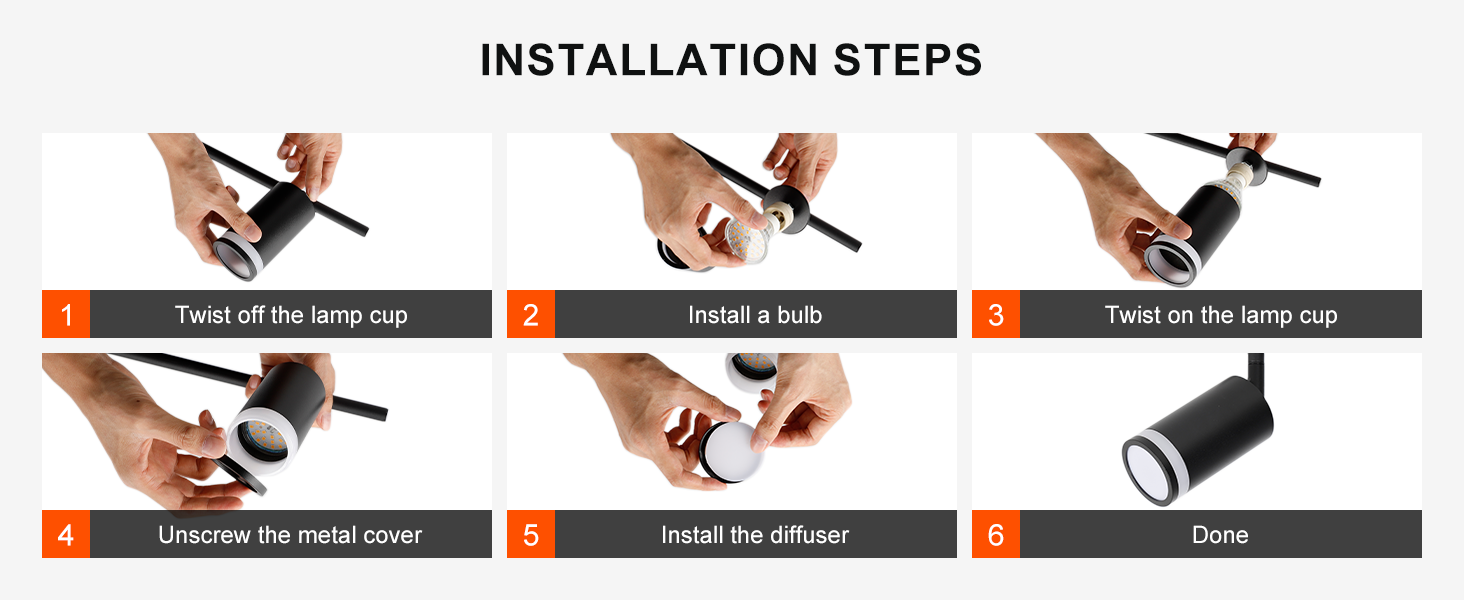 INSTALLATION STEPS

1 Twist off the lamp cup

2 Install a bulb

3 Twist on the lamp cup

4 Unscrew the metal cover

5 Install the diffuser

6 Done