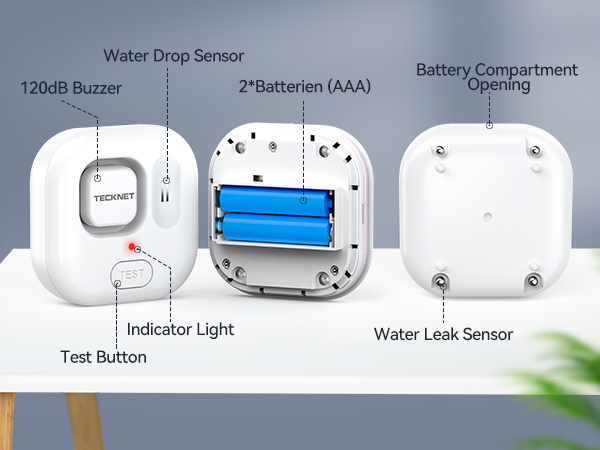 Water Drop Sensor

120dB Buzzer

2*Batterien (AAA)

Battery Compartment Opening

TECKNET

TEST

Indicator Light

Test Button

Water Leak Sensor