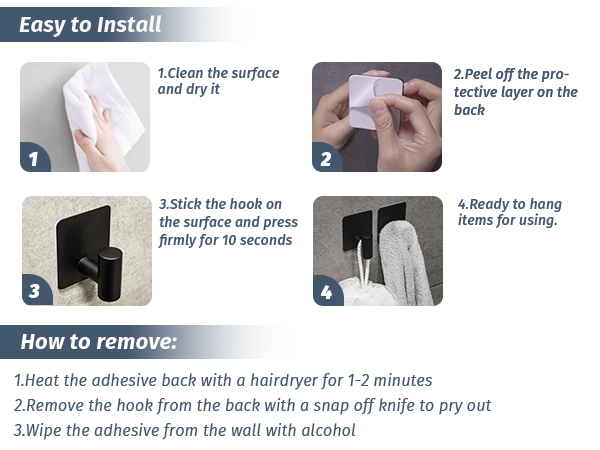 Easy to Install

1

1.Clean the surface and dry it

2

2.Peel off the protective layer on the back

3

3.Stick the hook on the surface and press firmly for 10 seconds

4

4.Ready to hang items for using.

How to remove:

1.Heat the adhesive back with a hairdryer for 1-2 minutes
2.Remove the hook from the back with a snap off knife to pry out
3.Wipe the adhesive from the wall with alcohol