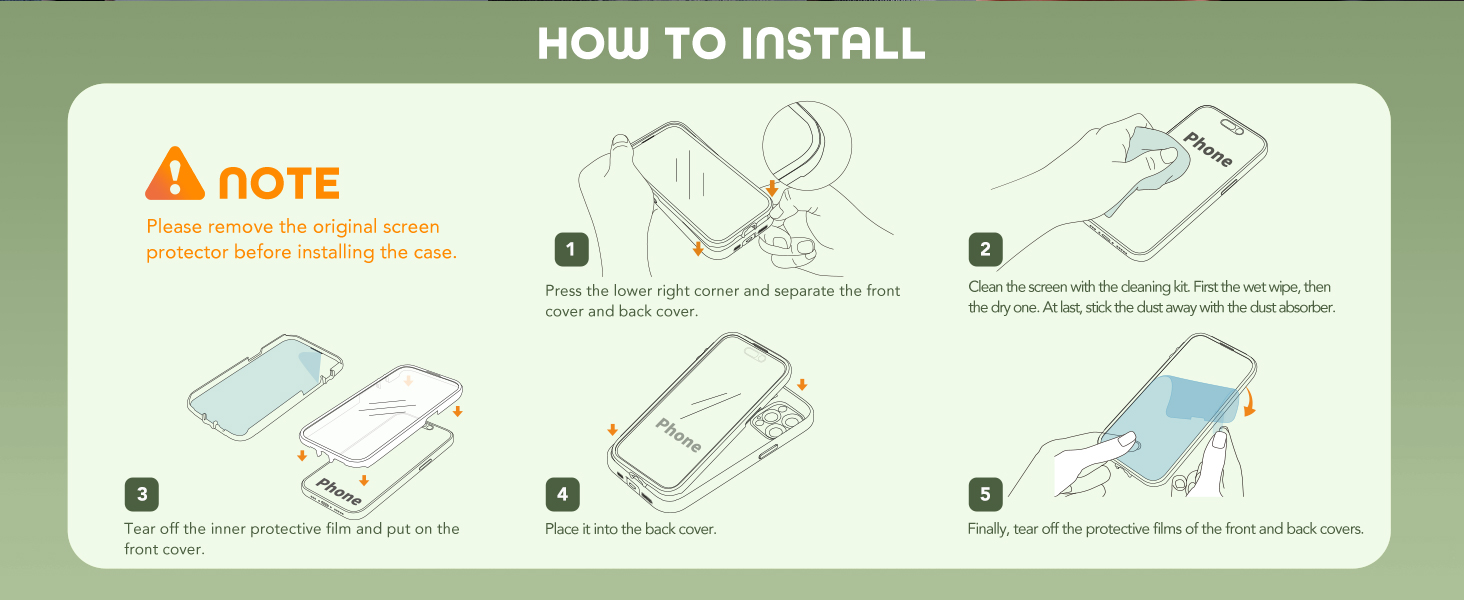 HOW TO INSTALL

NOTE

Please remove the original screen protector before installing the case.

1

Press the lower right corner and separate the front cover and back cover.

Phone

2

Clean the screen with the cleaning kit. First the wet wipe, then the dry one. At last, stick the dust away with the dust absorber.

Phone

3

Tear off the inner protective film and put on the front cover.

Phone

4

Place it into the back cover.

5

Finally, tear off the protective films of the front and back covers.