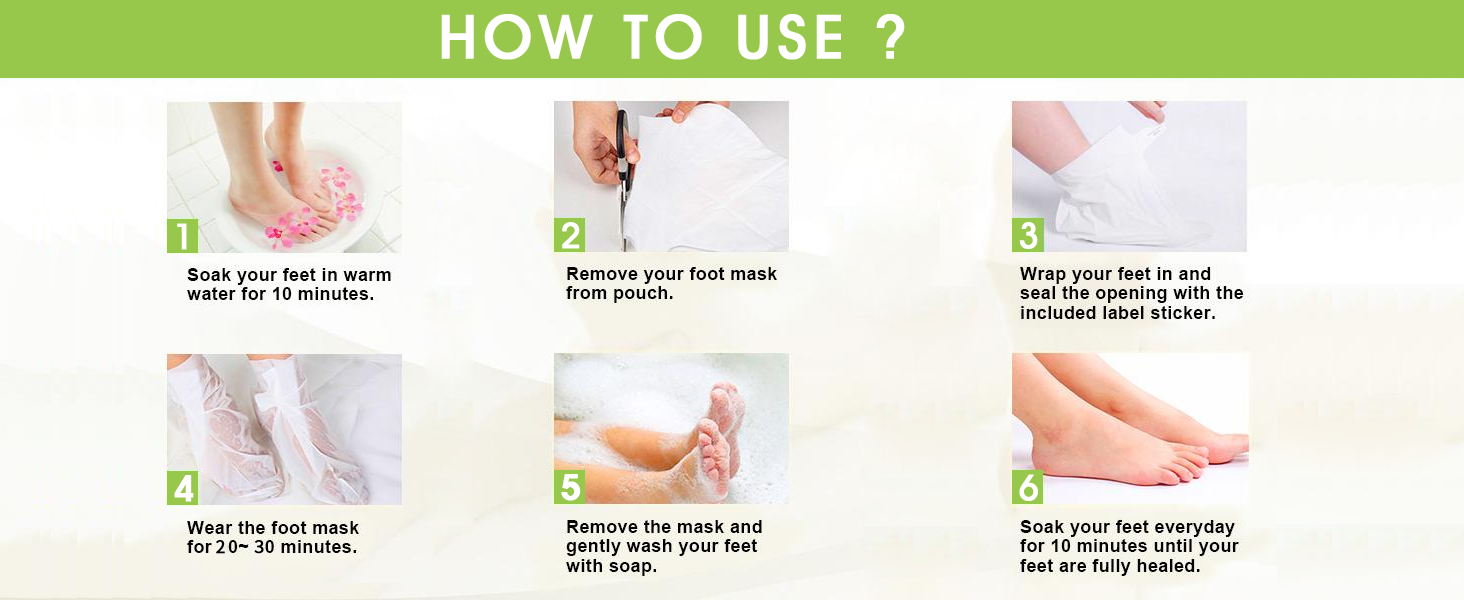 HOW TO USE ?

1

Soak your feet in warm water for 10 minutes.

2

Remove your foot mask from pouch.

3

Wrap your feet in and seal the opening with the included label sticker.

4

Wear the foot mask for 20~ 30 minutes.

5

Remove the mask and gently wash your feet with soap.

6

Soak your feet everyday for 10 minutes until your feet are fully healed.