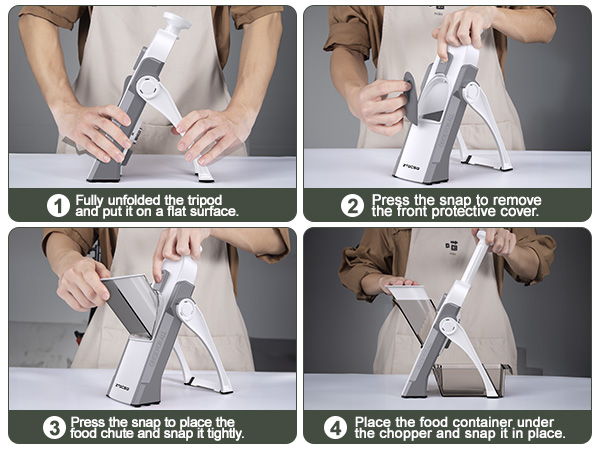 1 Fully unfolded the tripod and put it on a flat surface.

2 Press the snap to remove the front protective cover.

3 Press the snap to place the food chute and snap it tightly.

4 Place the food container under the chopper and snap it in place.