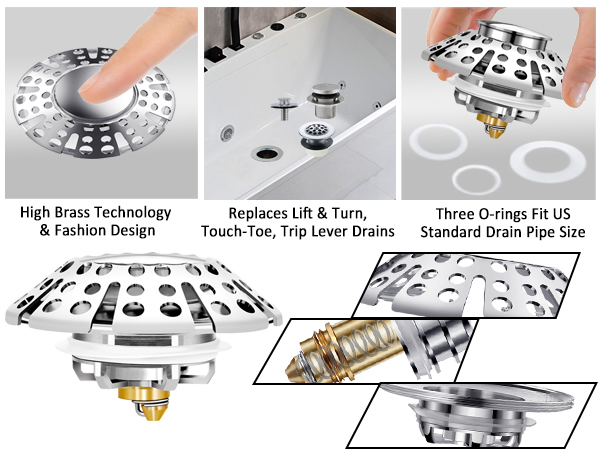 High Brass Technology
& Fashion Design

Replaces Lift & Turn,
Touch-Toe, Trip Lever Drains

Three O-rings Fit US
Standard Drain Pipe Size