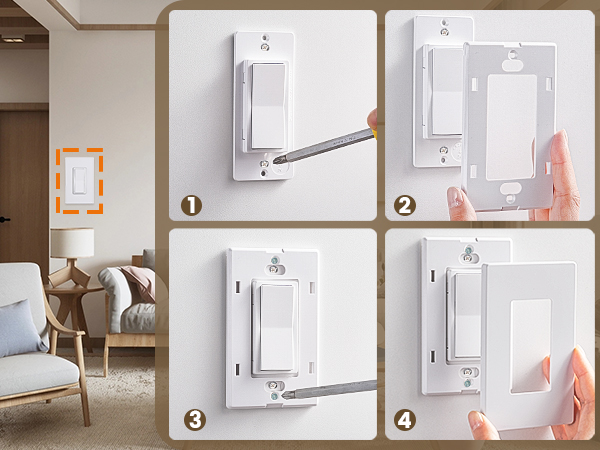 1
2
3
4