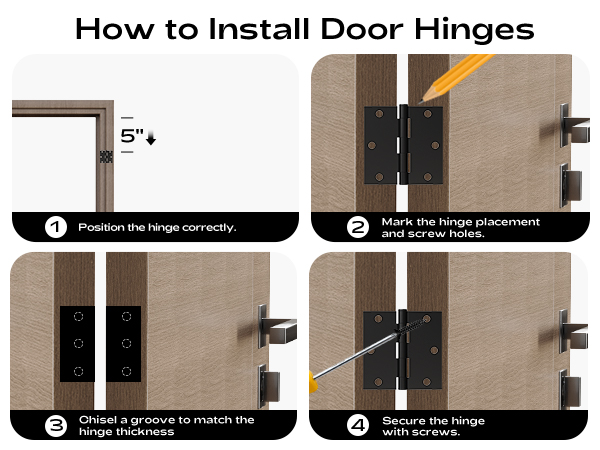 How to Install Door Hinges

5"

1 Position the hinge correctly.

2 Mark the hinge placement and screw holes.

3 Chisel a groove to match the hinge thickness

4 Secure the hinge with screws.