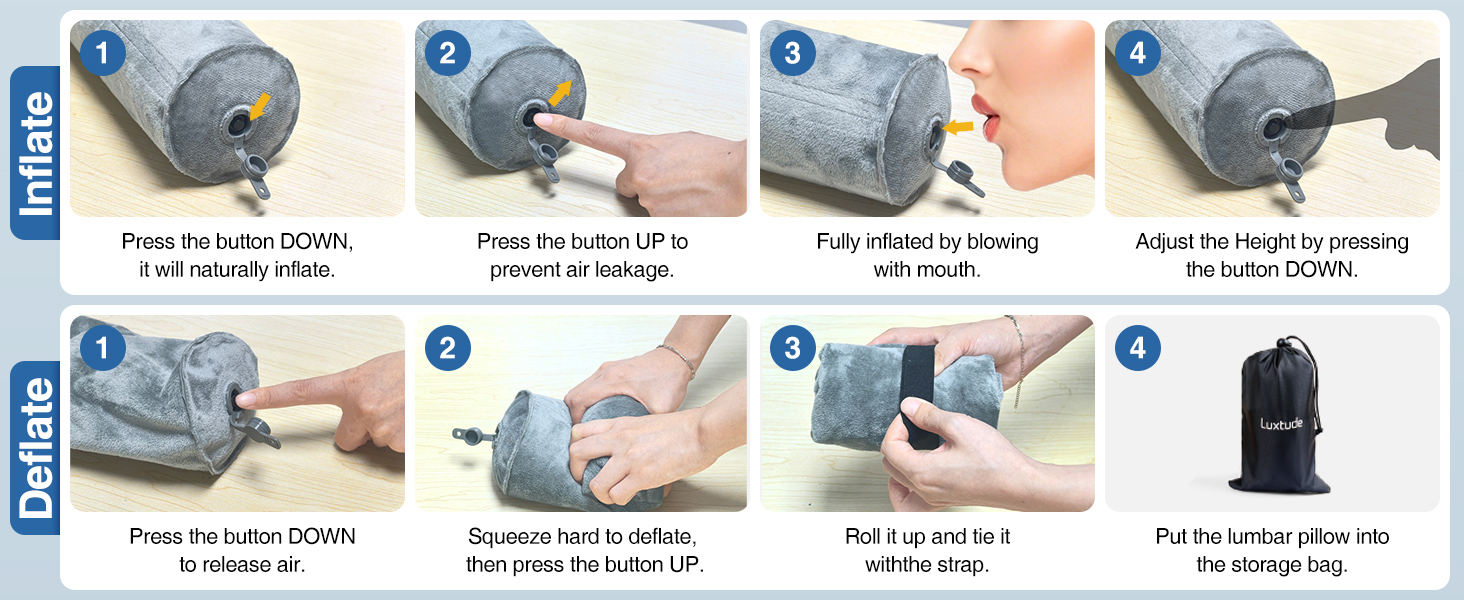 Inflate

1

Press the button DOWN, it will naturally inflate.

2

Press the button UP to prevent air leakage.

3

Fully inflated by blowing with mouth.

4

Adjust the Height by pressing the button DOWN.

Deflate

1

Press the button DOWN to release air.

2

Squeeze hard to deflate, then press the button UP.

3

Roll it up and tie it withthe strap.

4

Luxtude

Put the lumbar pillow into the storage bag.