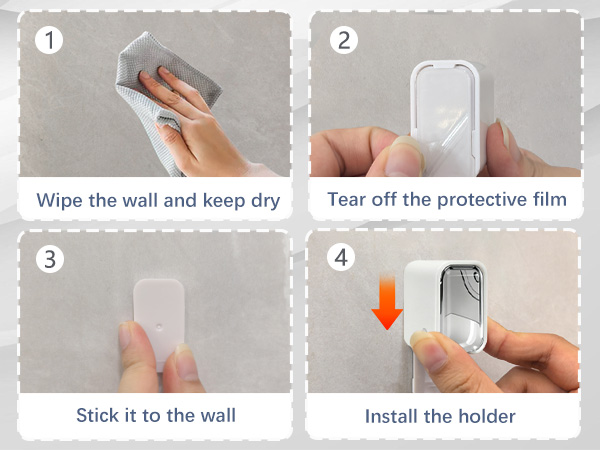 1
Wipe the wall and keep dry

2
Tear off the protective film

3
Stick it to the wall

4
Install the holder