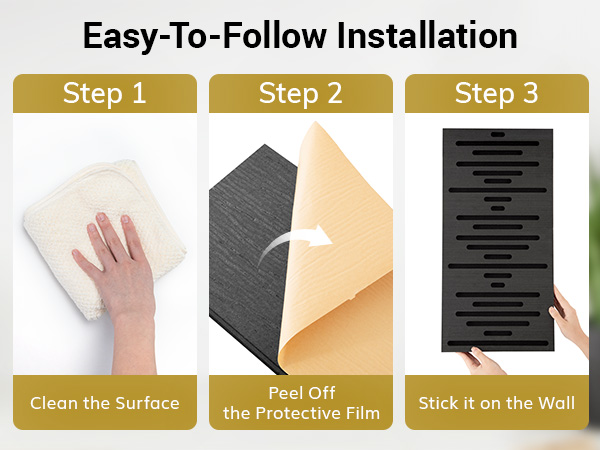 Easy-To-Follow Installation

Step 1

Clean the Surface

Step 2

Peel Off the Protective Film

Step 3

Stick it on the Wall