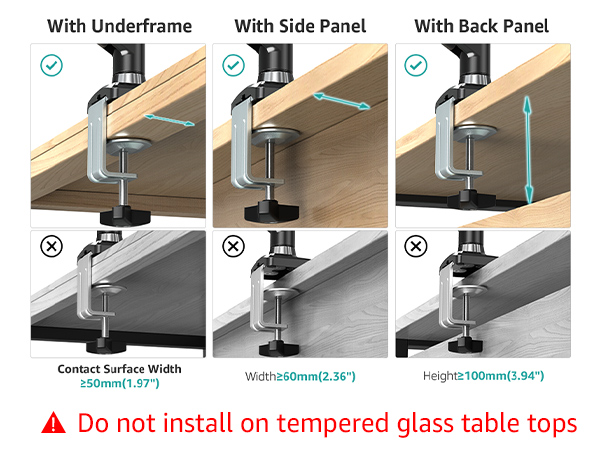 With Underframe

With Side Panel

With Back Panel

Contact Surface Width
≥50mm(1.97")

Width≥60mm(2.36")

Height≥100mm(3.94")

Do not install on tempered glass table tops