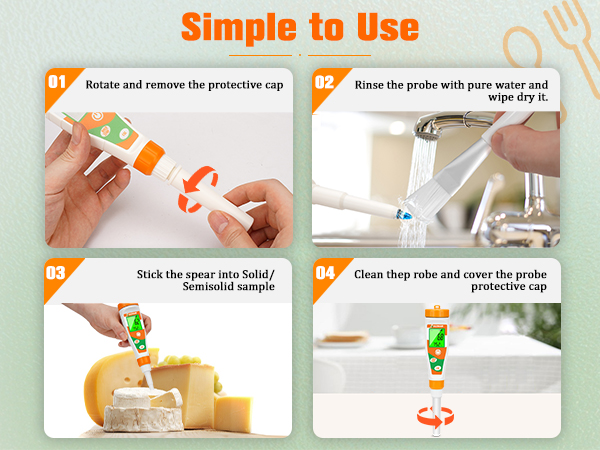 Simple to Use

01 Rotate and remove the protective cap

02 Rinse the probe with pure water and wipe dry it.

03 Stick the spear into Solid/ Semisolid sample

04 Clean thep robe and cover the probe protective cap