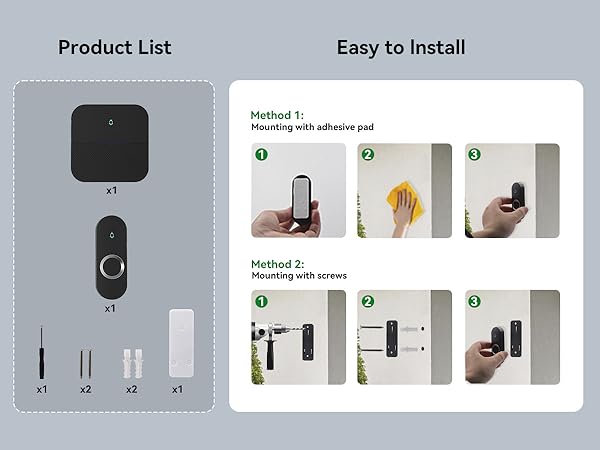 Product List

x1

x1

x1

x2

x2

x1

Easy to Install

Method 1:
Mounting with adhesive pad

1

2

3

Method 2:
Mounting with screws

1

2

3