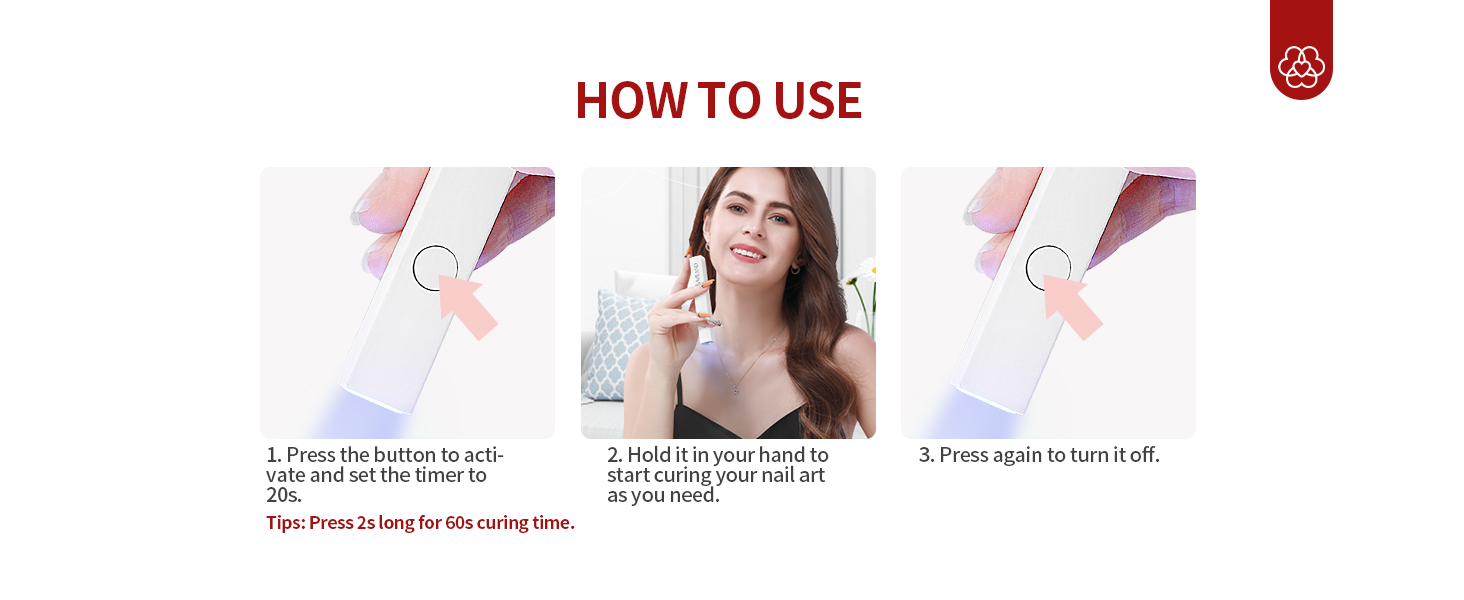 HOW TO USE

1. Press the button to activate and set the timer to 20s.

Tips: Press 2s long for 60s curing time.

2. Hold it in your hand to start curing your nail art as you need.

3. Press again to turn it off.