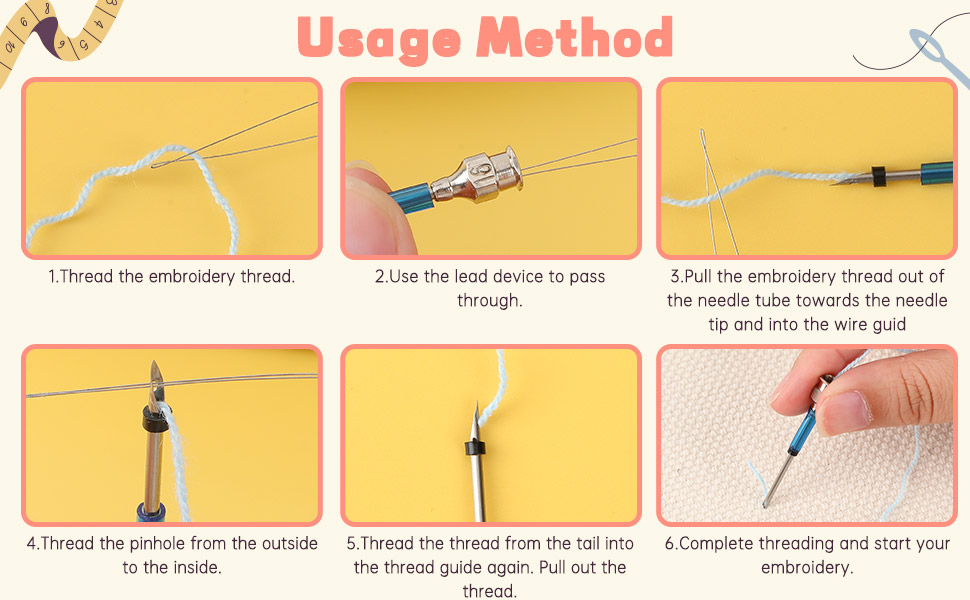 Usage Method

1.Thread the embroidery thread.

2.Use the lead device to pass through.

3.Pull the embroidery thread out of the needle tube towards the needle tip and into the wire guid

4.Thread the pinhole from the outside to the inside.

5.Thread the thread from the tail into the thread guide again. Pull out the thread.

6.Complete threading and start your embroidery.