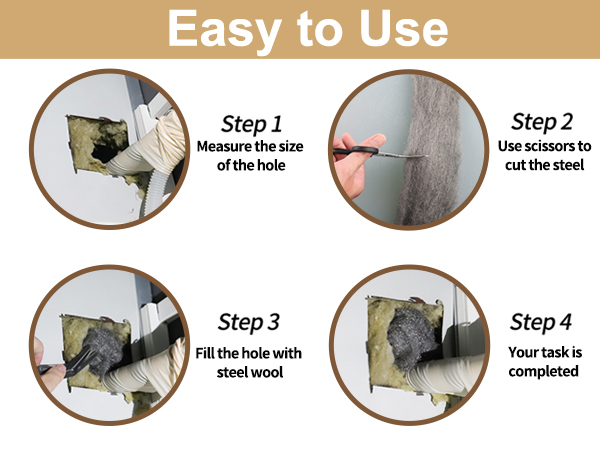 Easy to Use

Step 1
Measure the size of the hole

Step 2
Use scissors to cut the steel

Step 3
Fill the hole with steel wool

Step 4
Your task is completed