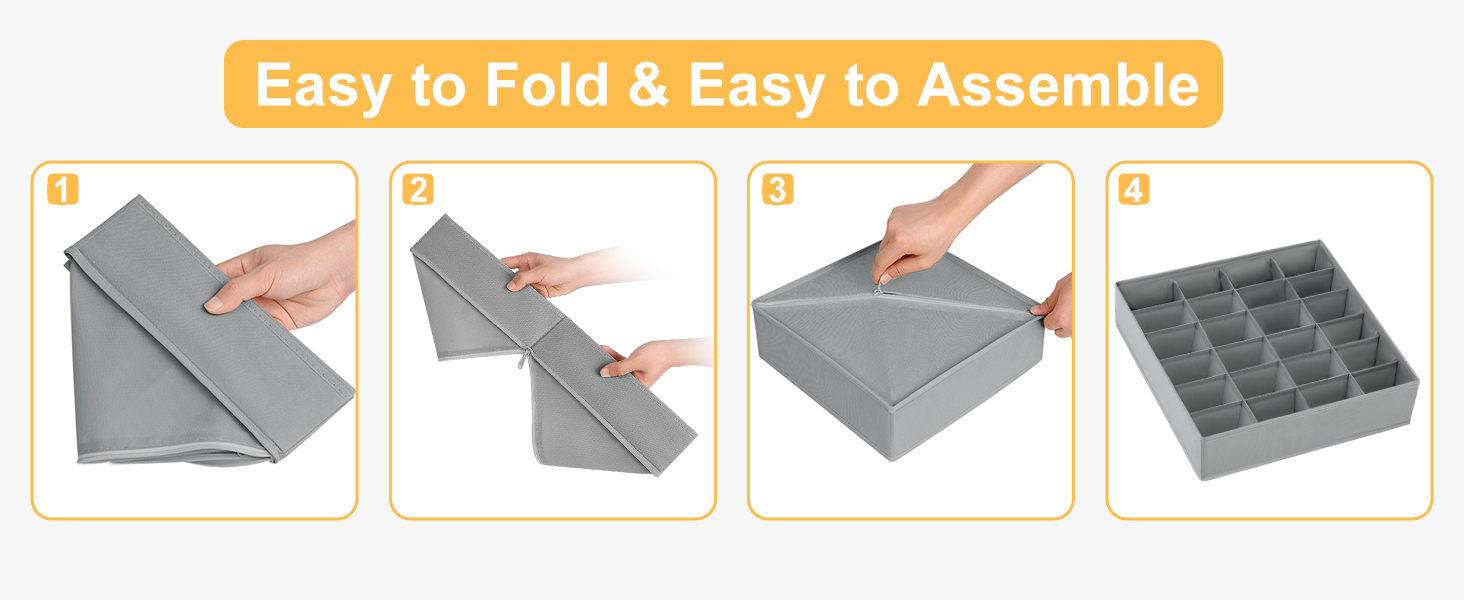 Easy to Fold & Easy to Assemble

1

2

3

4