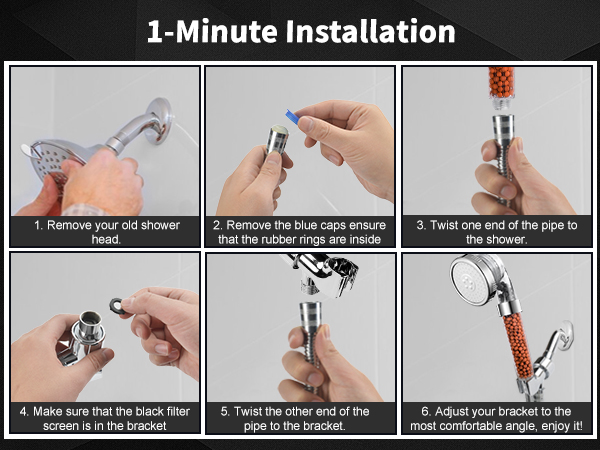 1-Minute Installation

1. Remove your old shower head.

2. Remove the blue caps ensure that the rubber rings are inside

3. Twist one end of the pipe to the shower.

4. Make sure that the black filter screen is in the bracket

5. Twist the other end of the pipe to the bracket.

6. Adjust your bracket to the most comfortable angle, enjoy it!