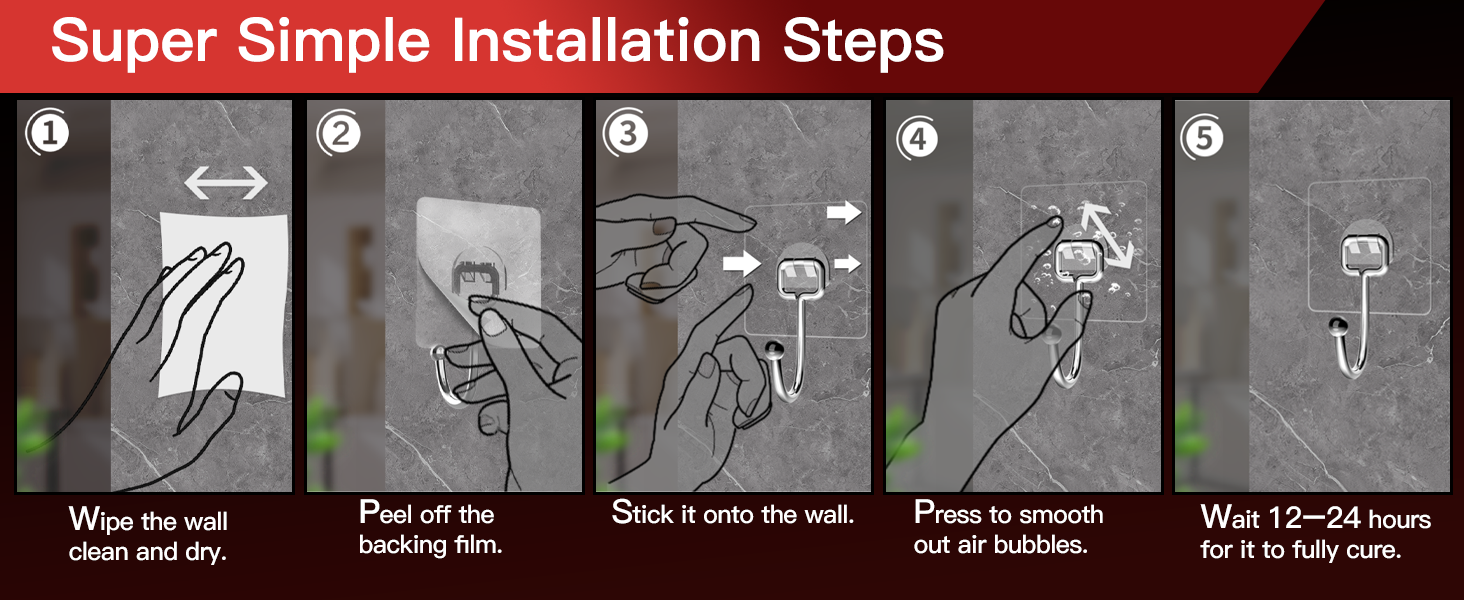 Super Simple Installation Steps

①

Wipe the wall clean and dry.

②

Peel off the backing film.

③

Stick it onto the wall.

④

Press to smooth out air bubbles.

⑤

Wait 12—24 hours for it to fully cure.