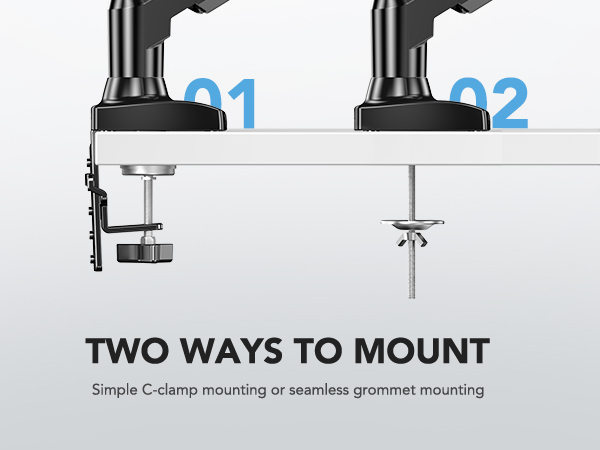 01

02

TWO WAYS TO MOUNT

Simple C-clamp mounting or seamless grommet mounting