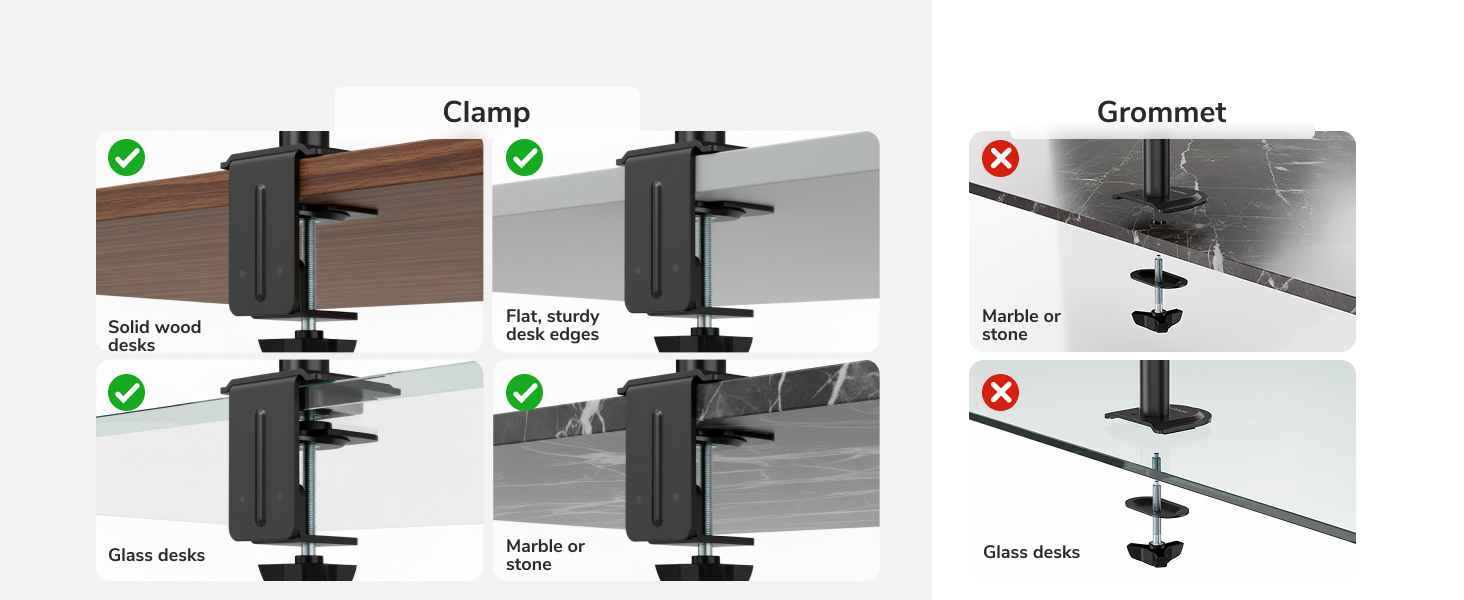 Clamp

Solid wood desks

Flat, sturdy desk edges

Glass desks

Marble or stone

Grommet

Marble or stone

Glass desks