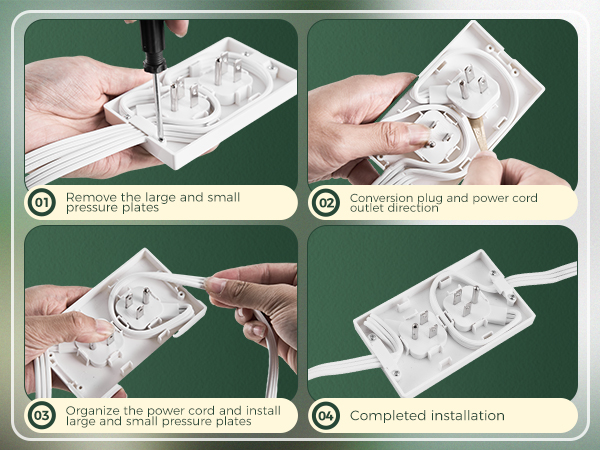 01 Remove the large and small pressure plates

02 Conversion plug and power cord outlet direction

03 Organize the power cord and install large and small pressure plates

04 Completed installation