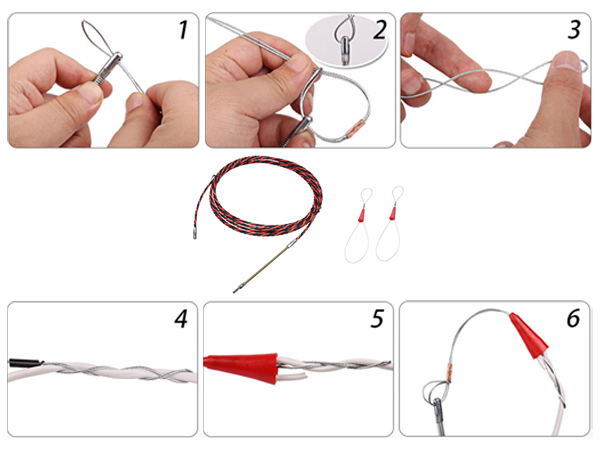 1
2
3
4
5
6