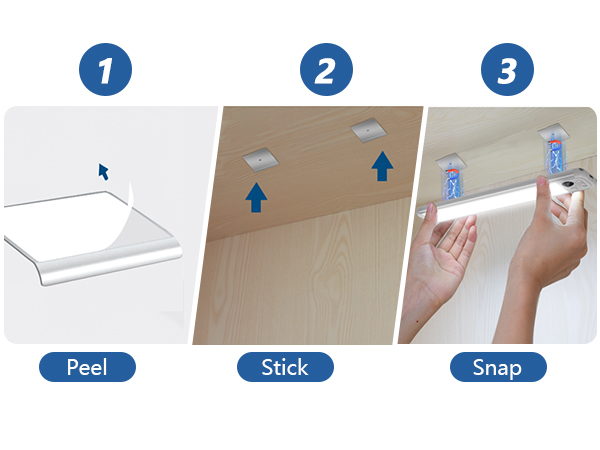 1

2

3

Peel

Stick

Snap