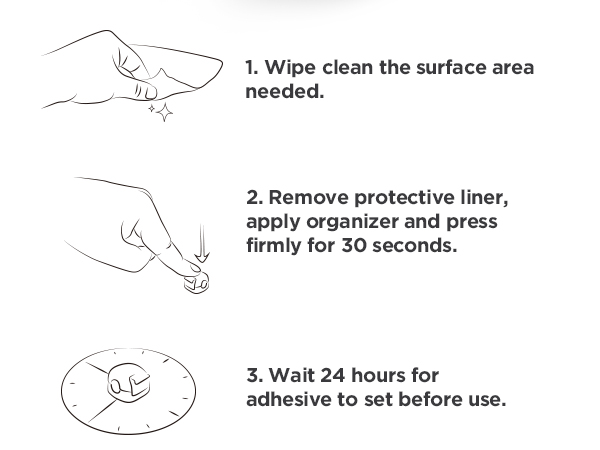 1. Wipe clean the surface area needed.

2. Remove protective liner, apply organizer and press firmly for 30 seconds.

3. Wait 24 hours for adhesive to set before use.