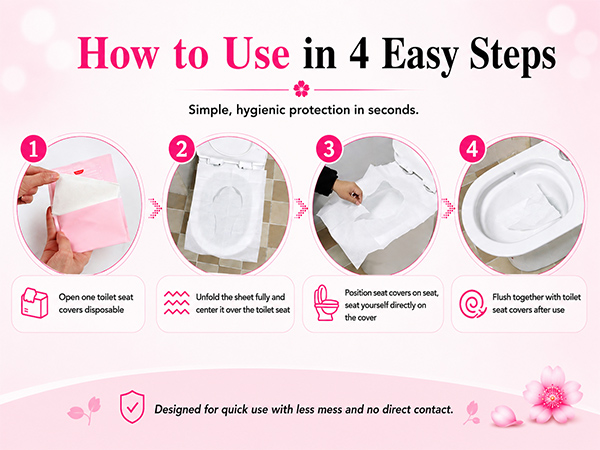 How to Use in 4 Easy Steps

Simple, hygienic protection in seconds.

1

2

3

4

Open one toilet seat covers disposable

Unfold the sheet fully and center it over the toilet seat

Position seat covers on seat, seat yourself directly on the cover

Flush together with toilet seat covers after use

Designed for quick use with less mess and no direct contact.