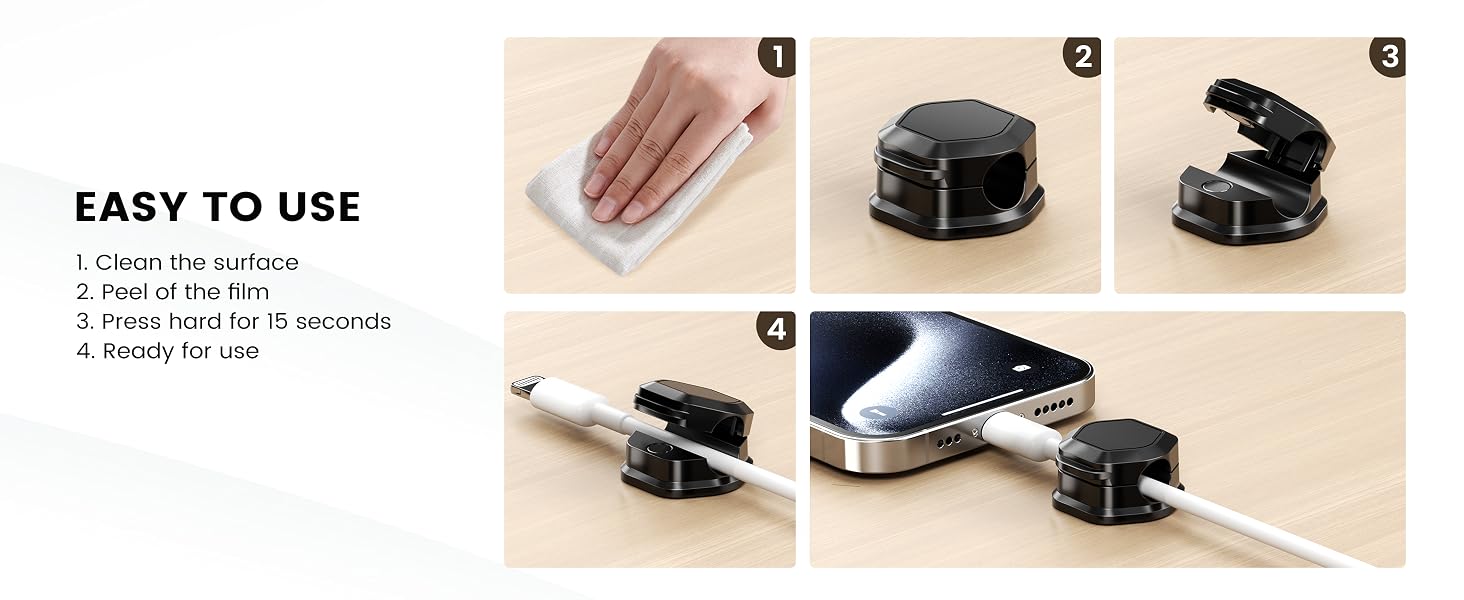 EASY TO USE

1. Clean the surface
2. Peel of the film
3. Press hard for 15 seconds
4. Ready for use

1

2

3

4