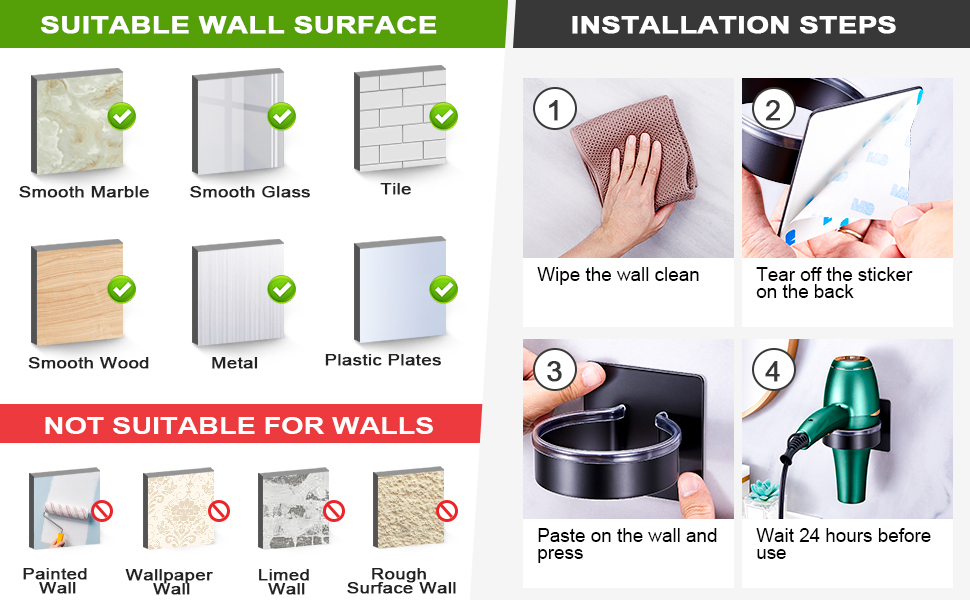 SUITABLE WALL SURFACE

Smooth Marble

Smooth Glass

Tile

Smooth Wood

Metal

Plastic Plates

NOT SUITABLE FOR WALLS

Painted Wall

Wallpaper Wall

Limed Wall

Rough Surface Wall

INSTALLATION STEPS

1

Wipe the wall clean

2

Tear off the sticker on the back

3

Paste on the wall and press

4

Wait 24 hours before use