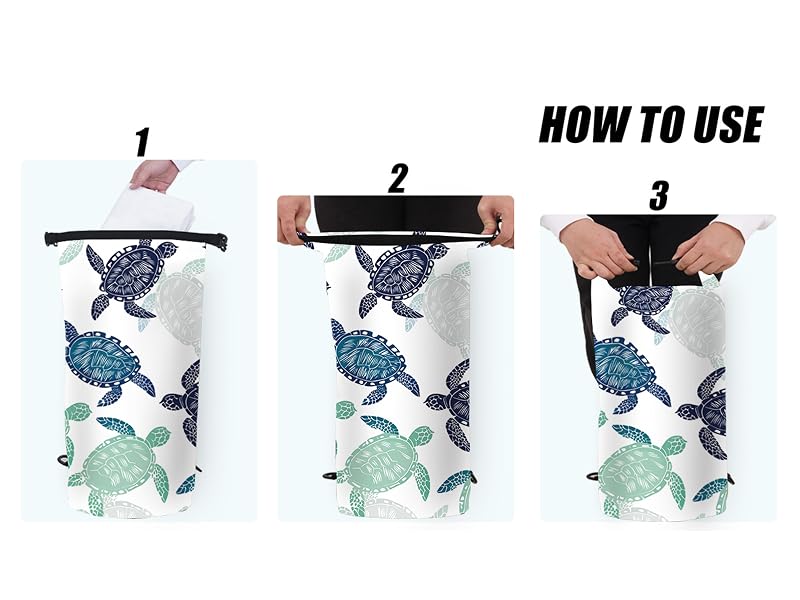 HOW TO USE

1

2

3