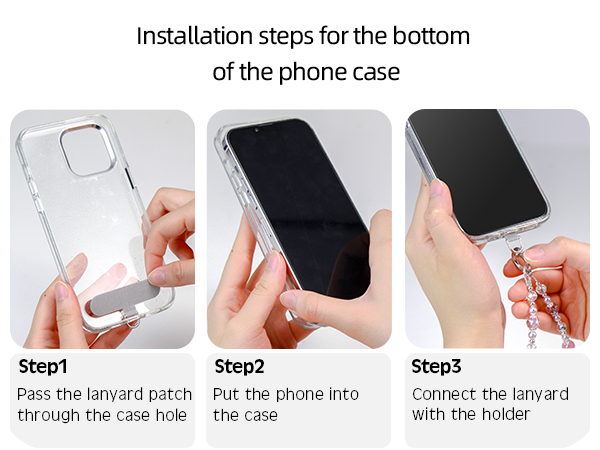 Installation steps for the bottom of the phone case

Step1

Pass the lanyard patch through the case hole

Step2

Put the phone into the case

Step3

Connect the lanyard with the holder