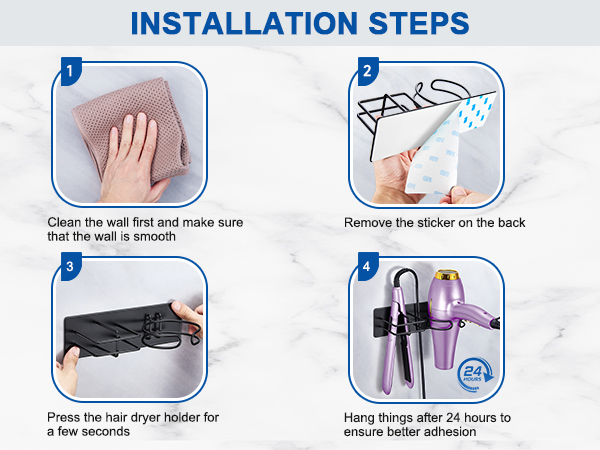 INSTALLATION STEPS

1

Clean the wall first and make sure that the wall is smooth

2

Remove the sticker on the back

3

Press the hair dryer holder for a few seconds

4

24 HOURS

Hang things after 24 hours to ensure better adhesion