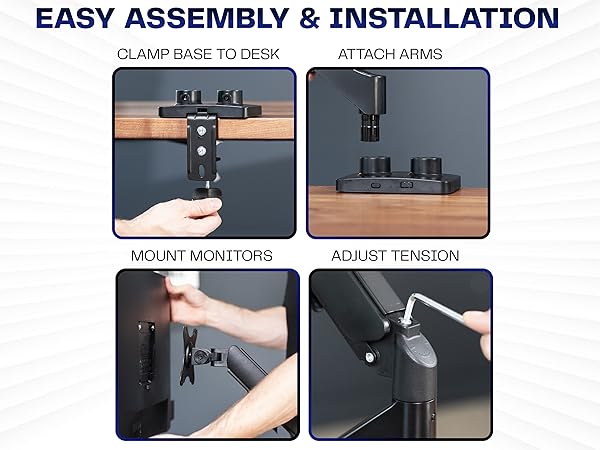 EASY ASSEMBLY & INSTALLATION

CLAMP BASE TO DESK

ATTACH ARMS

MOUNT MONITORS

ADJUST TENSION