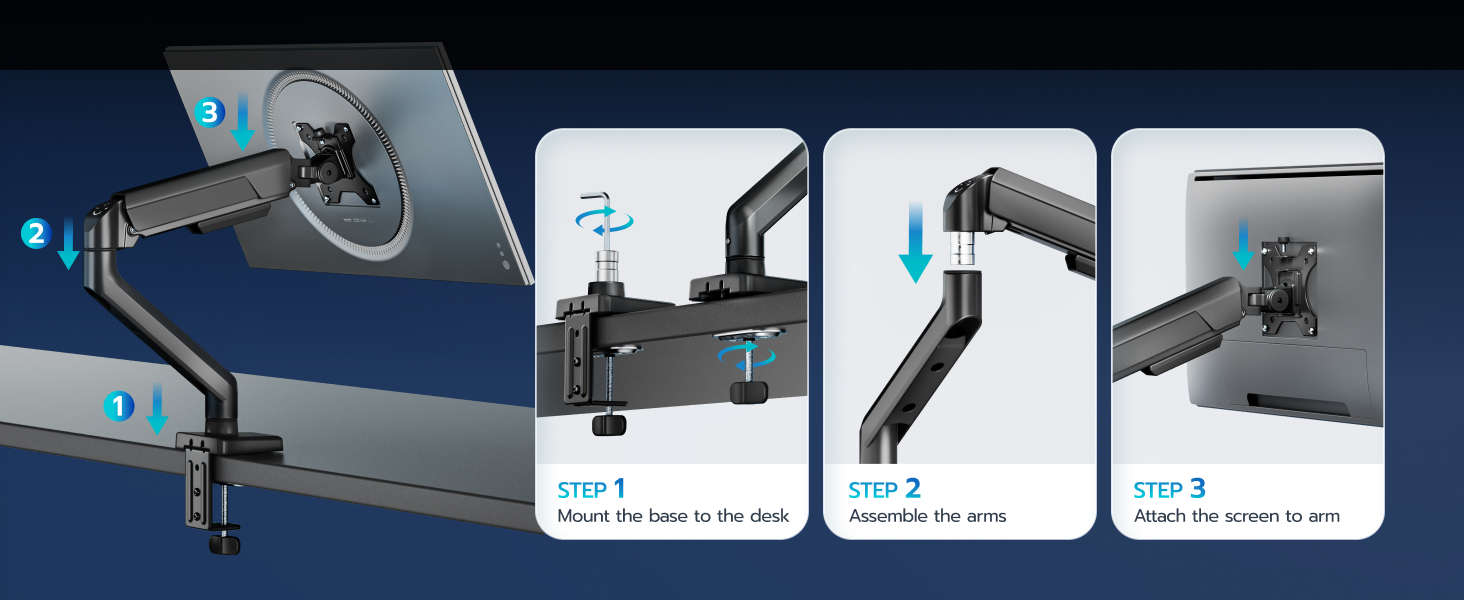 3

2

1

STEP 1
Mount the base to the desk

STEP 2
Assemble the arms

STEP 3
Attach the screen to arm