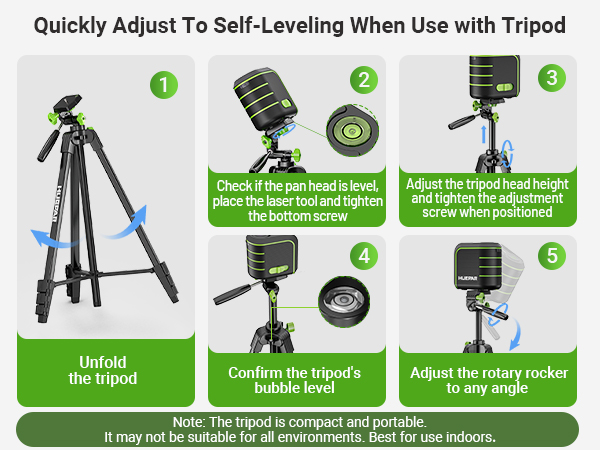 Quickly Adjust To Self-Leveling When Use with Tripod

1

HUEPAR

Unfold the tripod

2

Check if the pan head is level, place the laser tool and tighten the bottom screw

3

Adjust the tripod head height and tighten the adjustment screw when positioned

4

Confirm the tripod's bubble level

5

HUEPAR

Adjust the rotary rocker to any angle

Note: The tripod is compact and portable.
It may not be suitable for all environments. Best for use indoors.