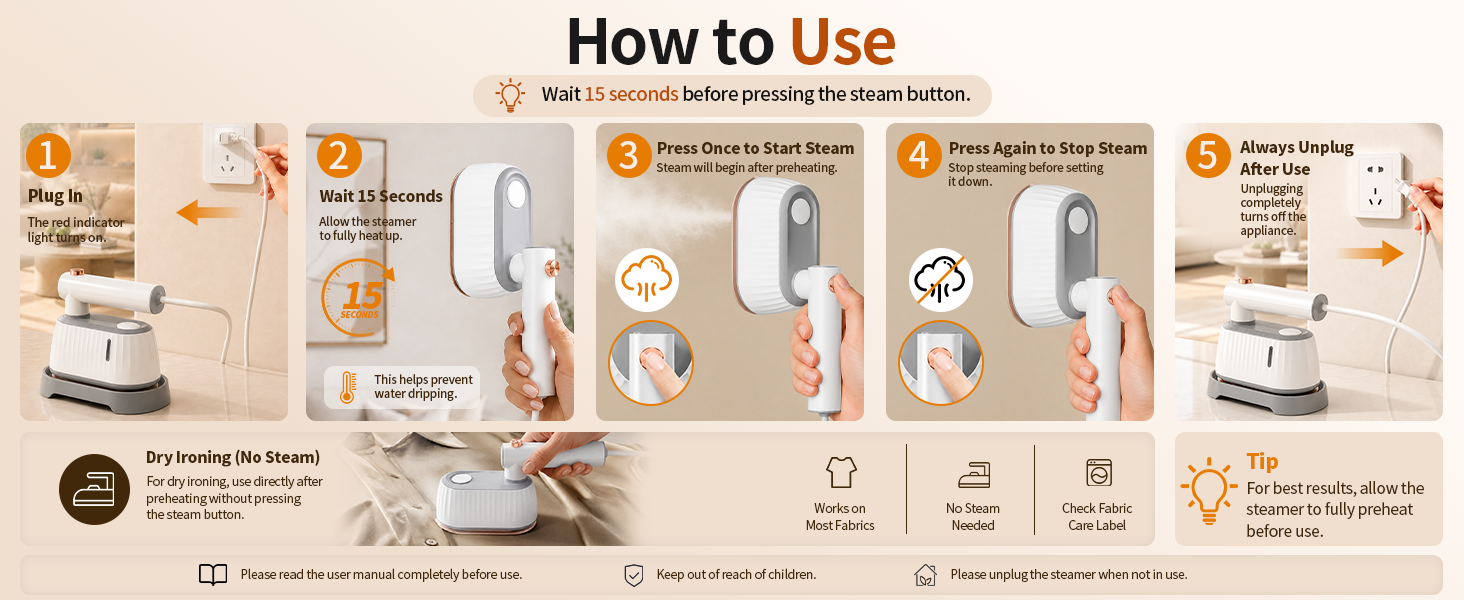 How to Use

Wait 15 seconds before pressing the steam button.

1
Plug In
The red indicator light turns on.

2
Wait 15 Seconds
Allow the steamer to fully heat up.
15 SECONDS
This helps prevent water dripping.

3
Press Once to Start Steam
Steam will begin after preheating.

4
Press Again to Stop Steam
Stop steaming before setting it down.

5
Always Unplug After Use
Unplugging completely turns off the appliance.

Dry Ironing (No Steam)
For dry ironing, use directly after preheating without pressing the steam button.

Works on Most Fabrics

No Steam Needed

Check Fabric Care Label

Tip
For best results, allow the steamer to fully preheat before use.

Please read the user manual completely before use.

Keep out of reach of children.

Please unplug the steamer when not in use.