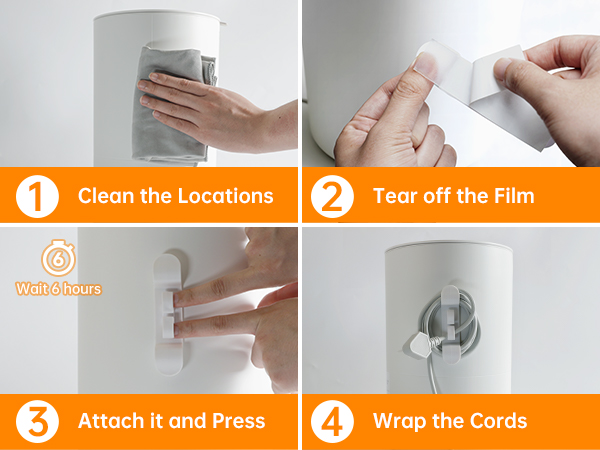 1 Clean the Locations

2 Tear off the Film

6
Wait 6 hours

3 Attach it and Press

4 Wrap the Cords