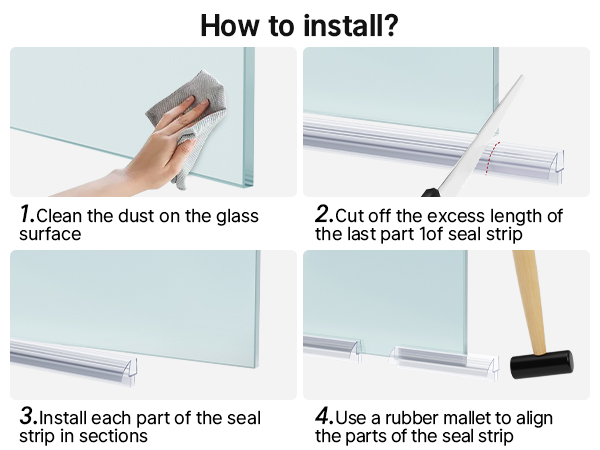 How to install?

1.Clean the dust on the glass surface

2.Cut off the excess length of the last part 1of seal strip

3.Install each part of the seal strip in sections

4.Use a rubber mallet to align the parts of the seal strip