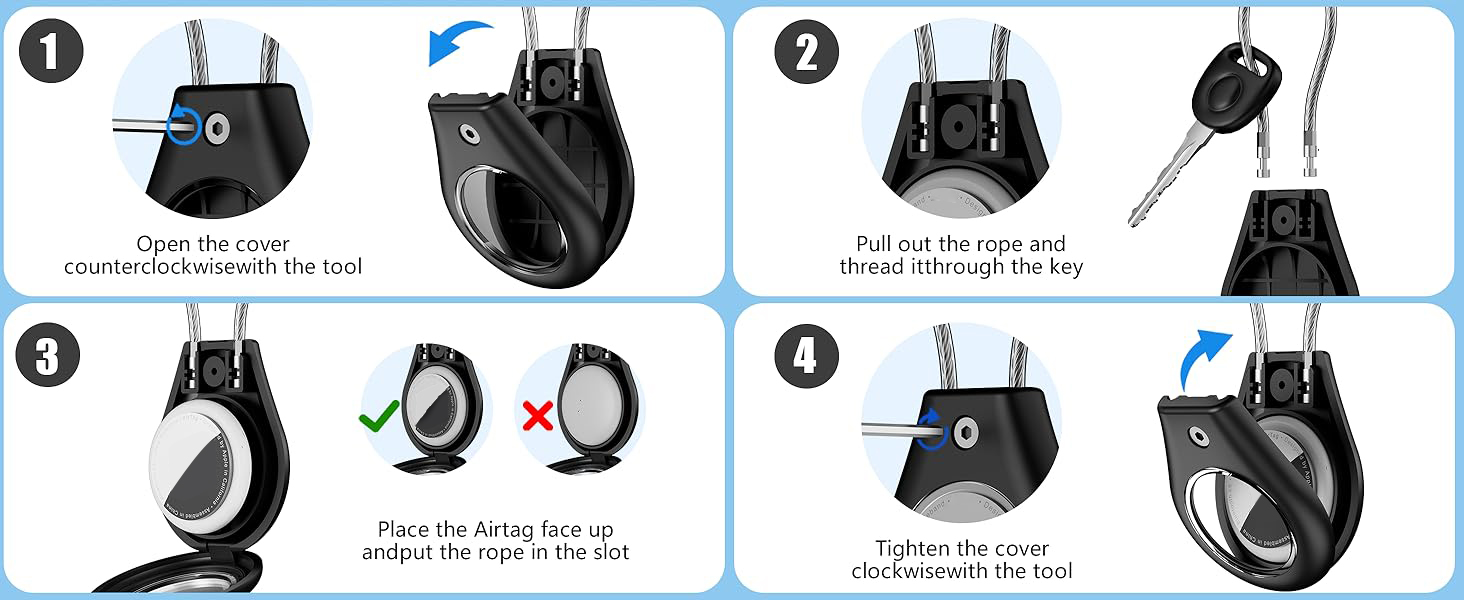 1

Open the cover counterclockwisewith the tool

2

Pull out the rope and thread itthrough the key

3

Place the Airtag face up andput the rope in the slot

4

Tighten the cover clockwisewith the tool