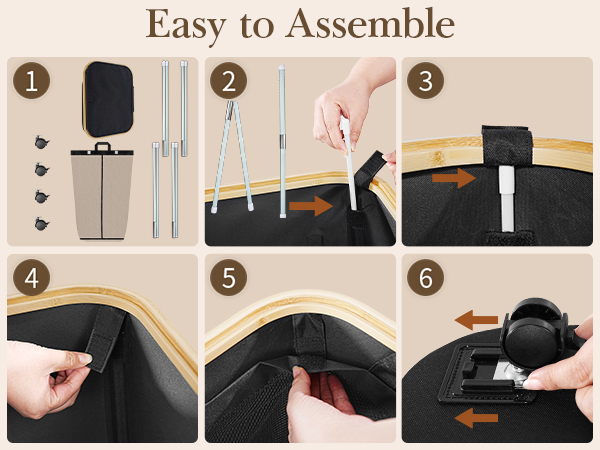 Easy to Assemble

1

2

3

4

5

6