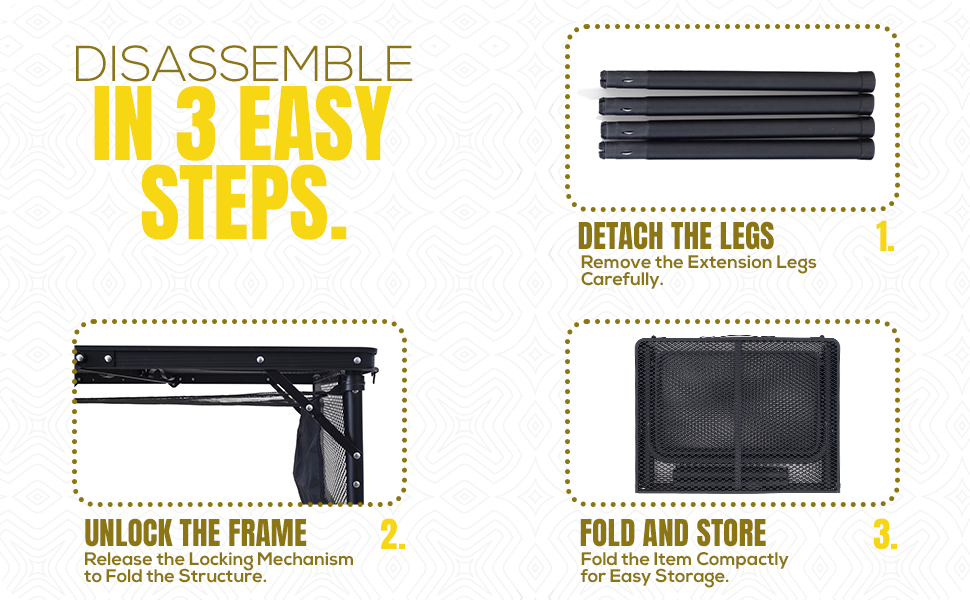 DISASSEMBLE
IN 3 EASY STEPS.

DETACH THE LEGS
1.
Remove the Extension Legs Carefully.

UNLOCK THE FRAME
2.
Release the Locking Mechanism to Fold the Structure.

FOLD AND STORE
3.
Fold the Item Compactly for Easy Storage.