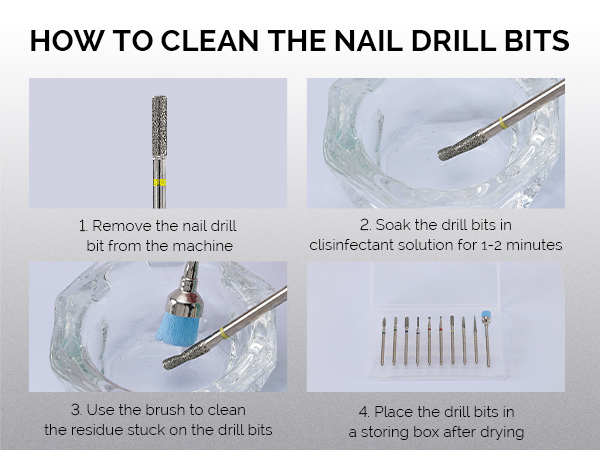 HOW TO CLEAN THE NAIL DRILL BITS

1. Remove the nail drill bit from the machine

2. Soak the drill bits in clisinfectant solution for 1-2 minutes

3. Use the brush to clean the residue stuck on the drill bits

4. Place the drill bits in a storing box after drying