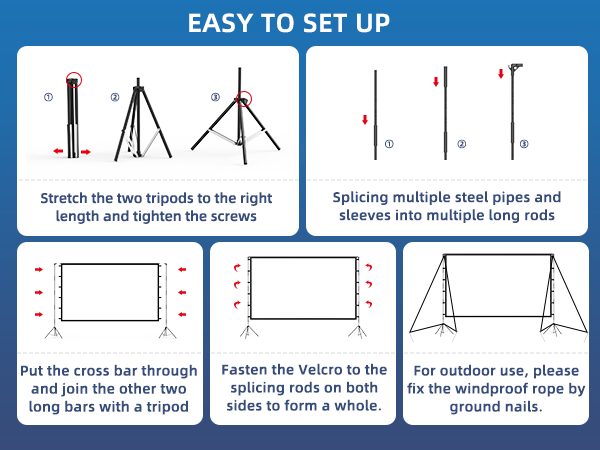 EASY TO SET UP

①

②

③

Stretch the two tripods to the right length and tighten the screws

①

②

③

Splicing multiple steel pipes and sleeves into multiple long rods

Put the cross bar through and join the other two long bars with a tripod

Fasten the Velcro to the splicing rods on both sides to form a whole.

For outdoor use, please fix the windproof rope by ground nails.