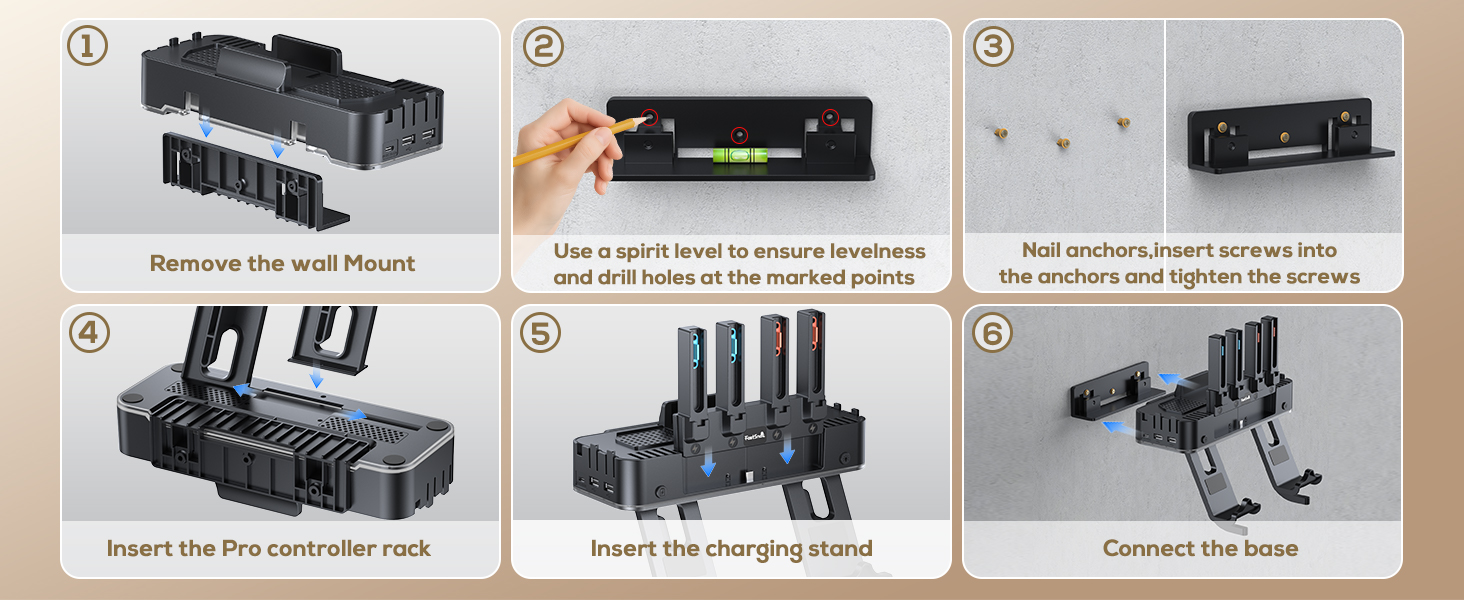 ①

Remove the wall Mount

②

Use a spirit level to ensure levelness and drill holes at the marked points

③

Nail anchors,insert screws into the anchors and tighten the screws

④

Insert the Pro controller rack

⑤

Insert the charging stand

⑥

Connect the base