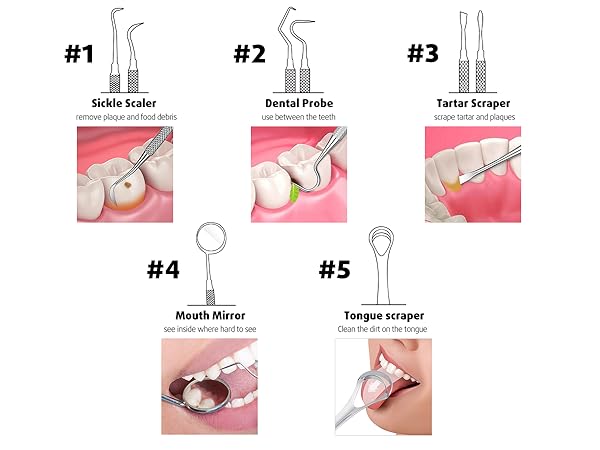 #1
Sickle Scaler
remove plaque and food debris

#2
Dental Probe
use between the teeth

#3
Tartar Scraper
scrape tartar and plaques

#4
Mouth Mirror
see inside where hard to see

#5
Tongue scraper
Clean the dirt on the tongue