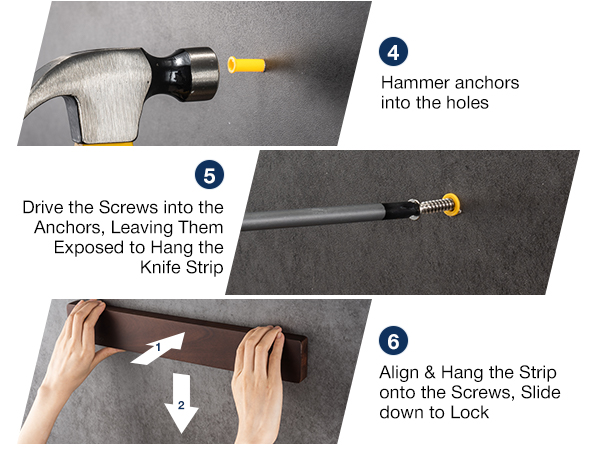 4

Hammer anchors into the holes

5

Drive the Screws into the Anchors, Leaving Them Exposed to Hang the Knife Strip

1

2

6

Align & Hang the Strip onto the Screws, Slide down to Lock