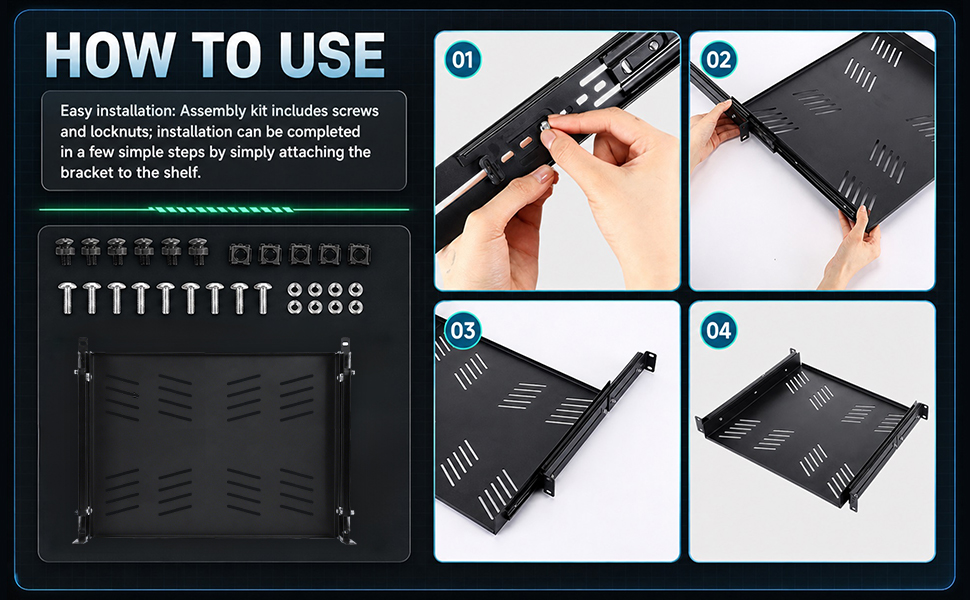 HOW TO USE

Easy installation: Assembly kit includes screws and locknuts; installation can be completed in a few simple steps by simply attaching the bracket to the shelf.

01

02

03

04